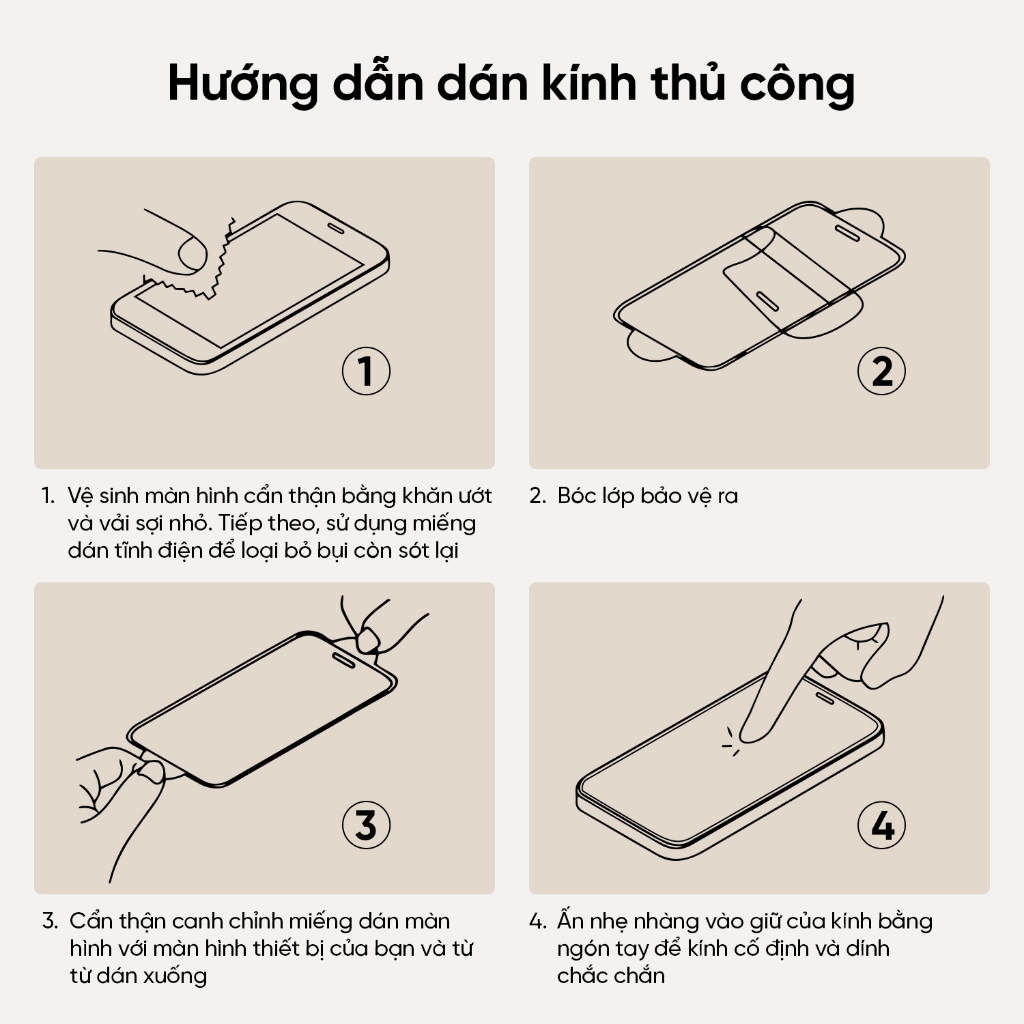 Hướng dẫn dán kính thủ công

1

1. Vệ sinh màn hình cẩn thận bằng khăn ướt và vải sợi nhỏ. Tiếp theo, sử dụng miếng dán tĩnh điện để loại bỏ bụi còn sót lại

2

2. Bóc lớp bảo vệ ra

3

3. Cẩn thận canh chỉnh miếng dán màn hình với màn hình thiết bị của bạn và từ từ dán xuống

4

4. Ấn nhẹ nhàng vào giữ của kính bằng ngón tay để kính cố định và dính chắc chắn