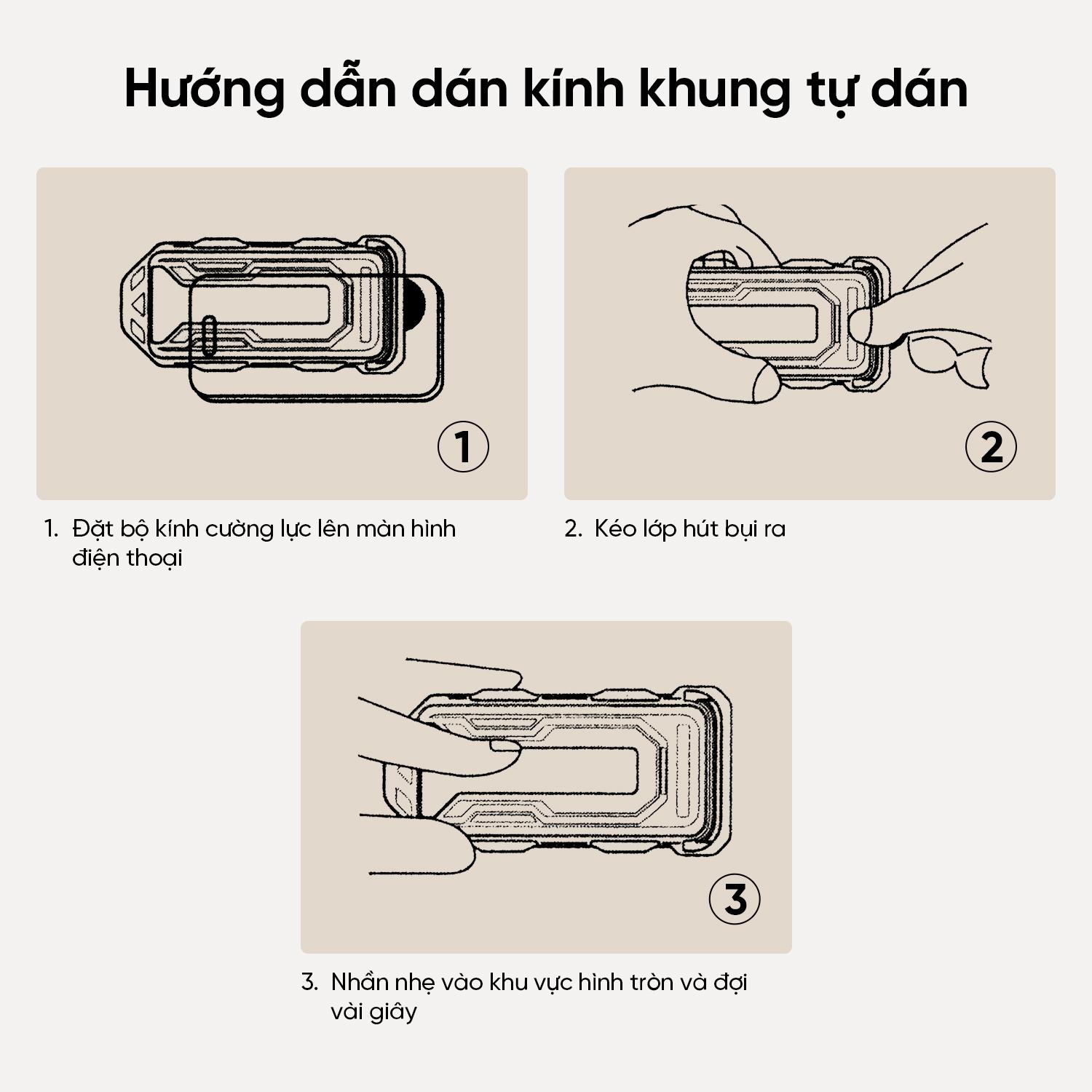 Hướng dẫn dán kính khung tự dán

1

1. Đặt bộ kính cường lực lên màn hình điện thoại

2

2. Kéo lớp hút bụi ra

3

3. Nhấn nhẹ vào khu vực hình tròn và đợi vài giây